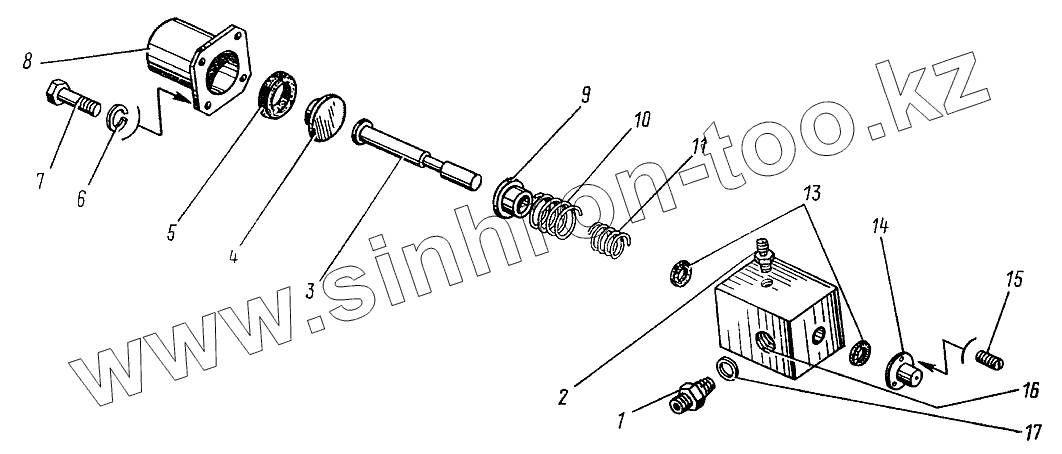 8
7
6
5
4
3
9
10
11
13
14
15
2
1
16
17
www.sinhron-too.kz